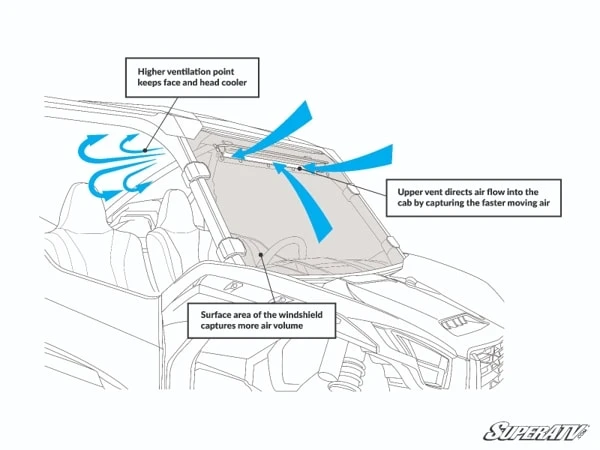 Higher ventilation point keeps face and head cooler

Upper vent directs air flow into the cab by capturing the faster moving air

Surface area of the windshield captures more air volume

SUPERATV