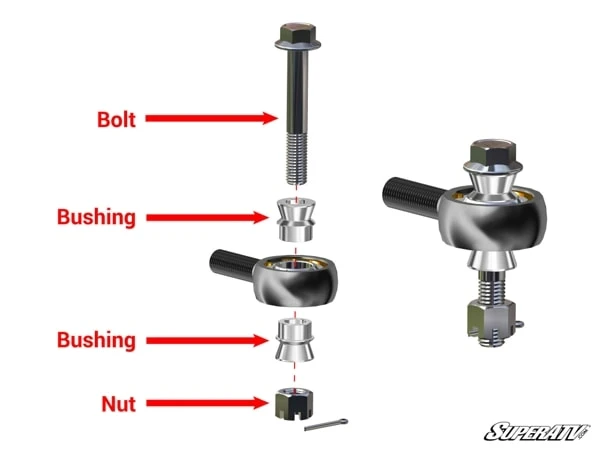 Bolt

Bushing

Bushing

Nut

SUPERATV