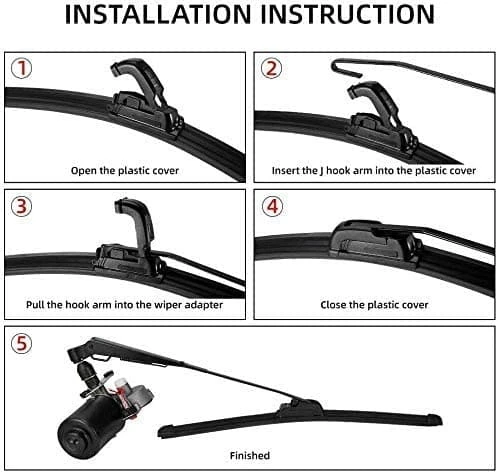 INSTALLATION INSTRUCTION

1
Open the plastic cover

2
Insert the J hook arm into the plastic cover

3
Pull the hook arm into the wiper adapter

4
Close the plastic cover

5
Finished