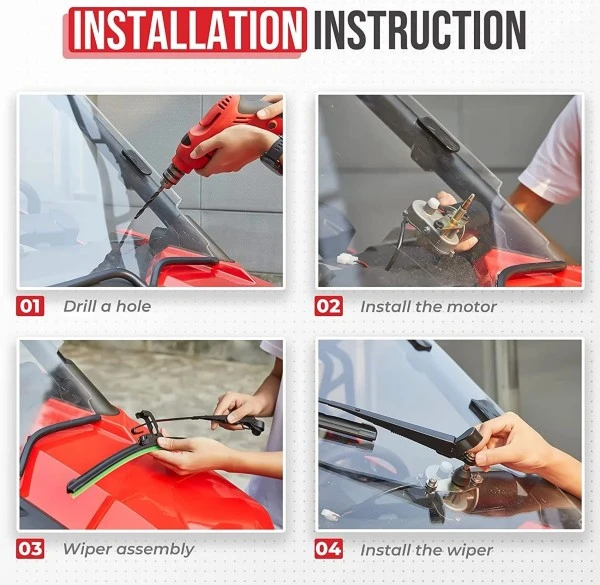 INSTALLATION INSTRUCTION

01 Drill a hole

02 Install the motor

03 Wiper assembly

04 Install the wiper