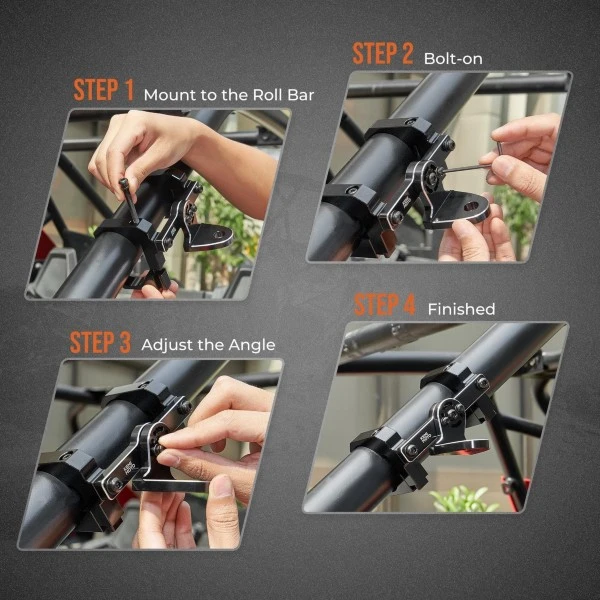 STEP 1 Mount to the Roll Bar

STEP 2 Bolt-on

STEP 3 Adjust the Angle

STEP 4 Finished