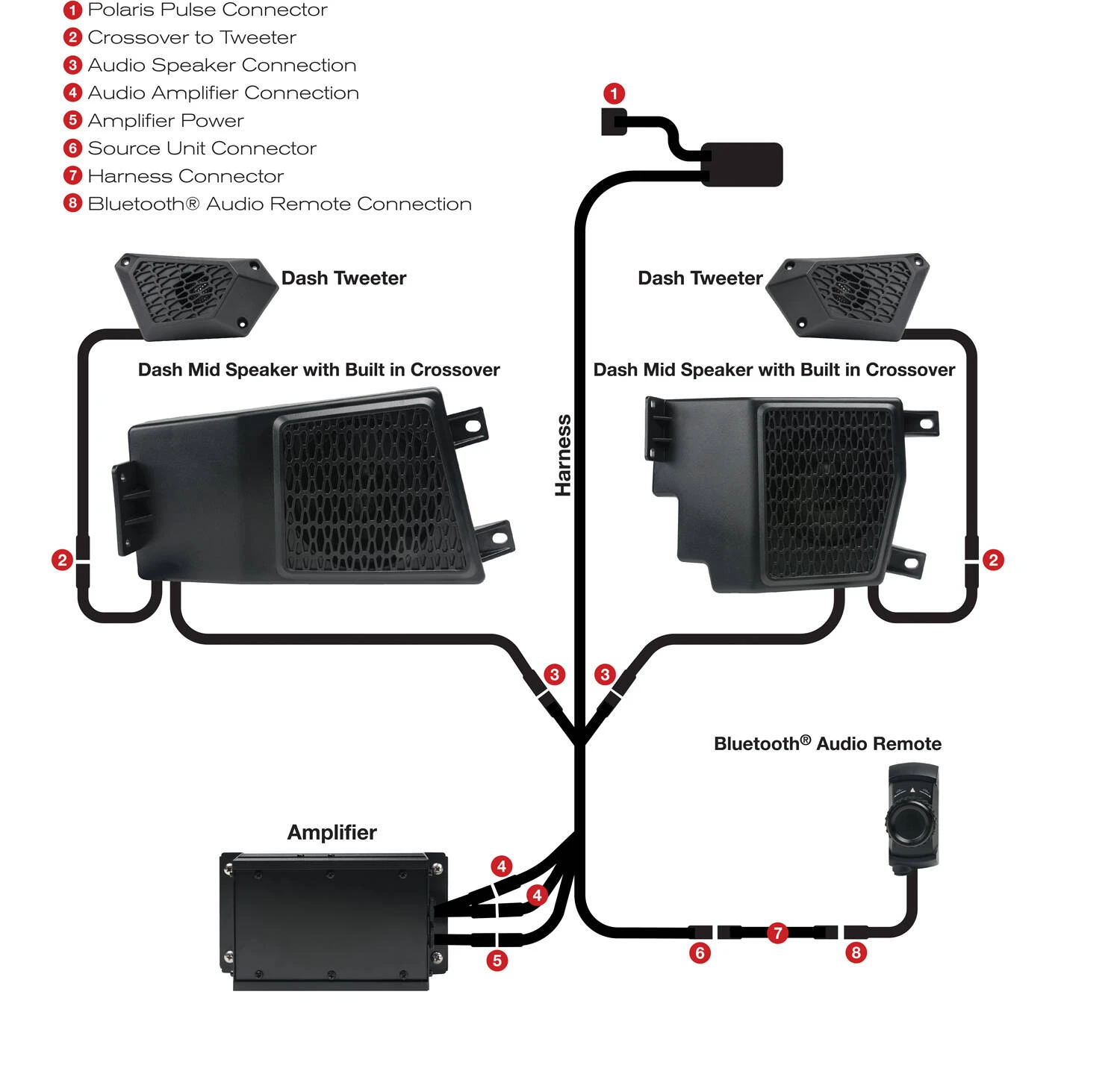 1 Polaris Pulse Connector
2 Crossover to Tweeter
3 Audio Speaker Connection
4 Audio Amplifier Connection
5 Amplifier Power
6 Source Unit Connector
7 Harness Connector
8 Bluetooth® Audio Remote Connection

1

Dash Tweeter

Dash Tweeter

Dash Mid Speaker with Built in Crossover

Dash Mid Speaker with Built in Crossover

Harness

2

2

3

3

Bluetooth® Audio Remote

Amplifier

4

4

5

6

7

8